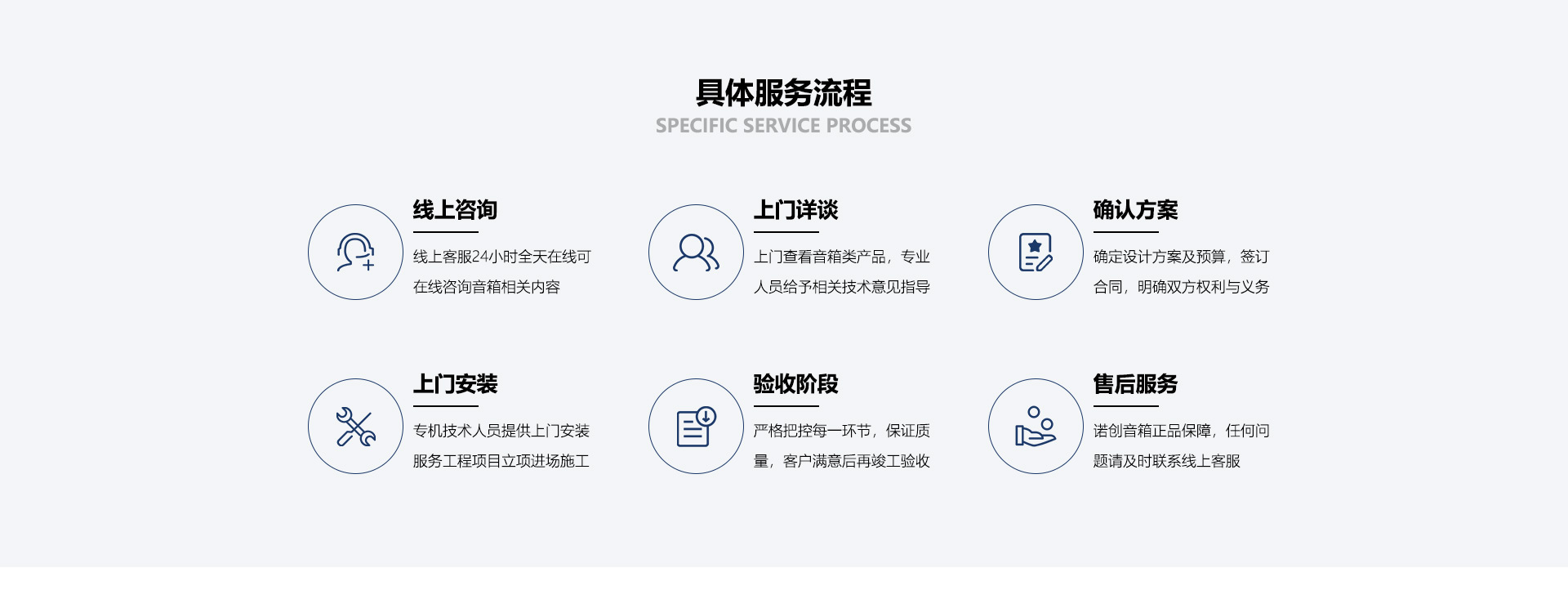 具体服务流程
SPECIFIC SERVICE PROCESS

线上咨询

线上客服24小时全天在线可在线咨询音箱相关内容

上门详谈

上门查看音箱类产品，专业人员给予相关技术意见指导

确认方案

确定设计方案及预算，签订合同，明确双方权利与义务

上门安装

专机技术人员提供上门安装服务工程项目立项进场施工

验收阶段

严格把控每一环节，保证质量，客户满意后再竣工验收

售后服务

诺创音箱正品保障，任何问题请及时联系线上客服