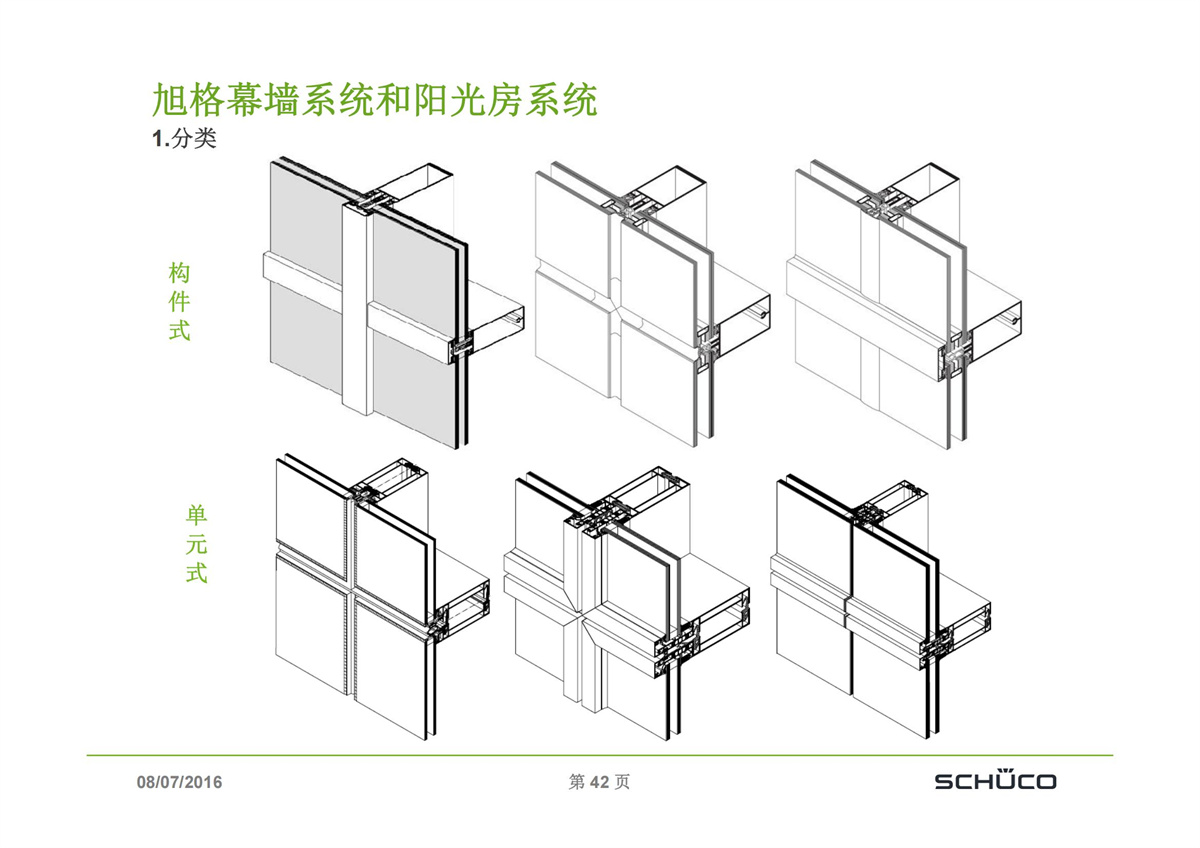 旭格幕墙系统和阳光房系统

1.分类

构件式

单元式

08/07/2016

第 42 页

SCHÜCO